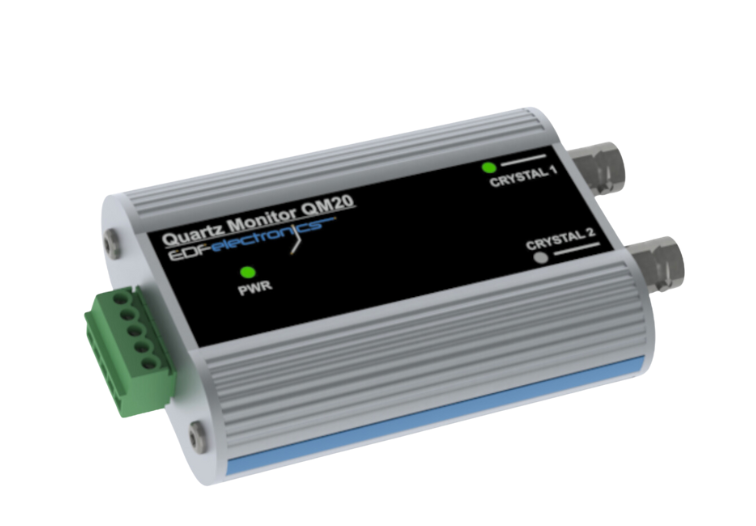 Quartz Monitor QM20
EDFelectronics

PWR

CRYSTAL 1

CRYSTAL 2